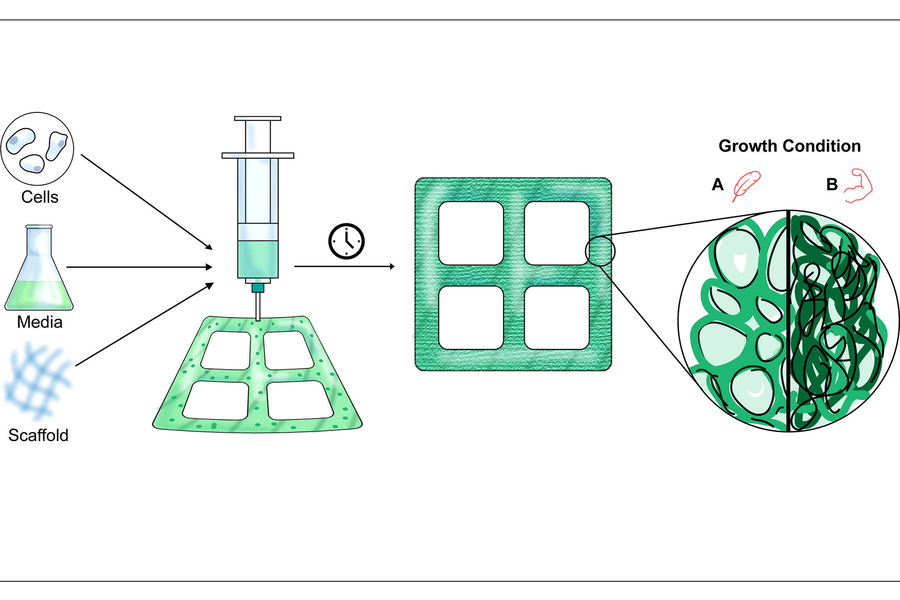 Cells

Media

Scaffold

Growth Condition

A

B